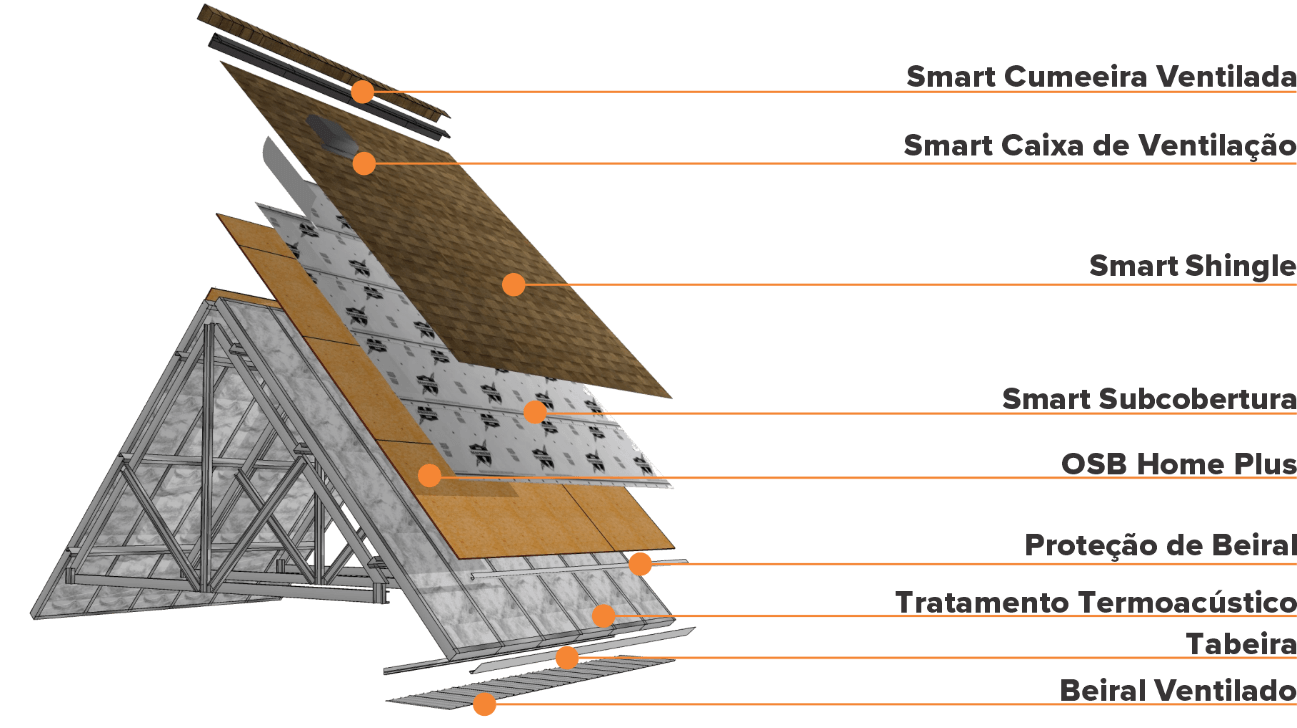 Smart Cumeeira Ventilada

Smart Caixa de Ventilação

Smart Shingle

Smart Subcobertura

OSB Home Plus

Proteção de Beiral

Tratamento Termoacústico

Tabeira

Beiral Ventilado