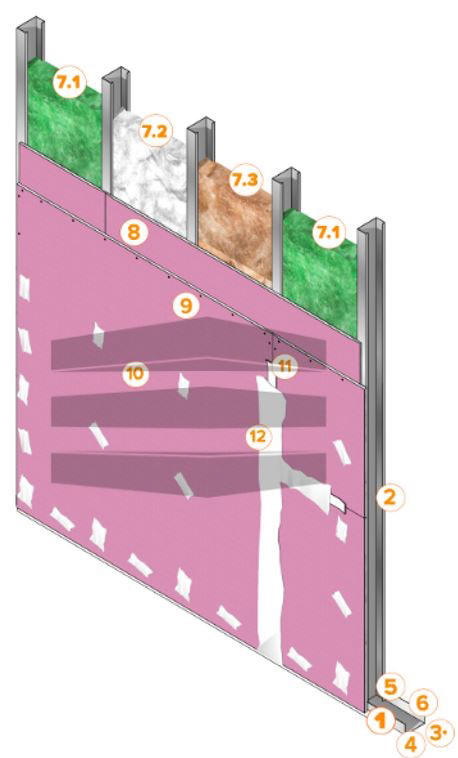 7.1
7.2
7.3
7.1
8
9
10
11
12
2
5
6
1
4
3