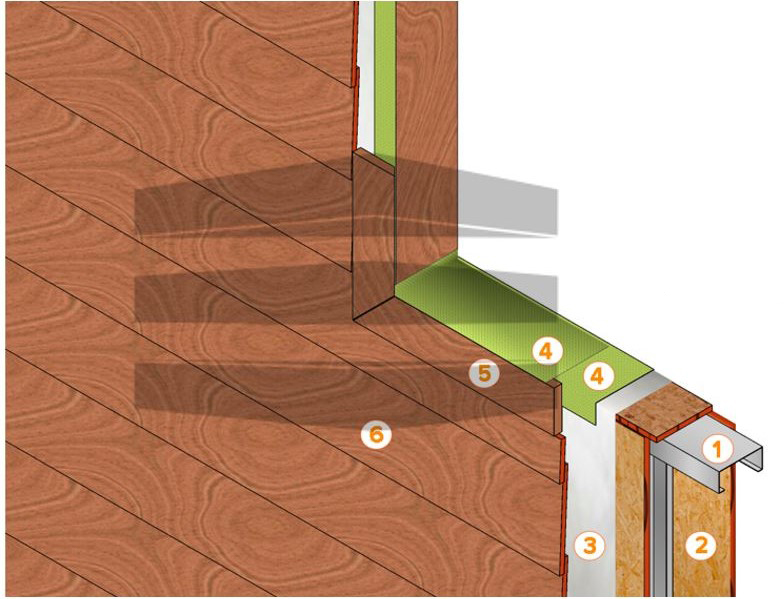 4
4
5
6
1
3
2