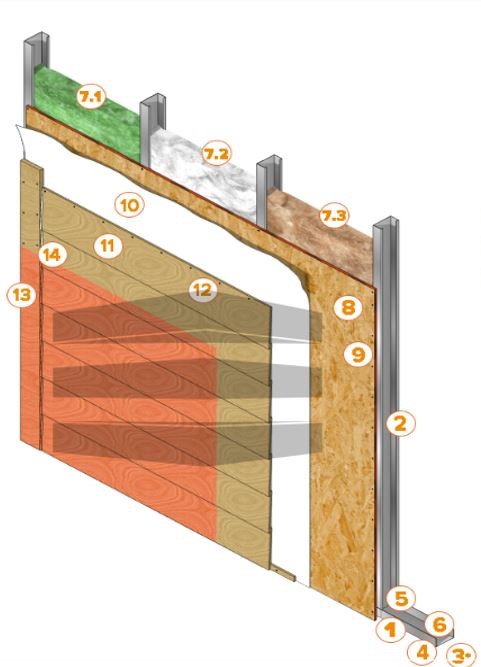 7.1
7.2
7.3
10
11
14
12
13
8
9
2
5
6
1
4
3