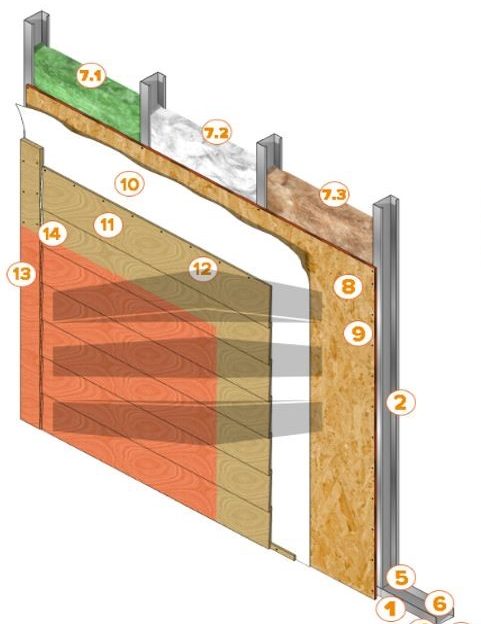 7.1

7.2

7.3

10

11

14

12

13

8

9

2

5

1

6