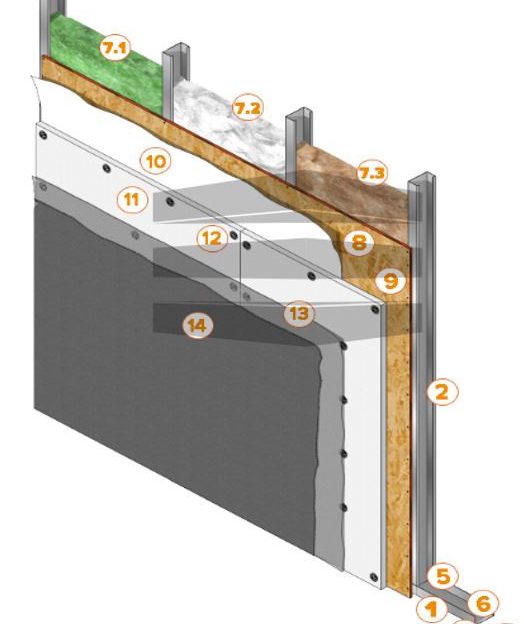 7.1
7.2
7.3
10
11
12
8
9
13
14
2
5
1
6